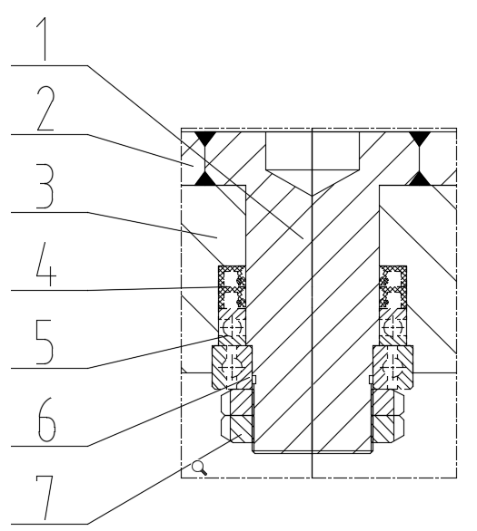 1
2
3
4
5
6
7