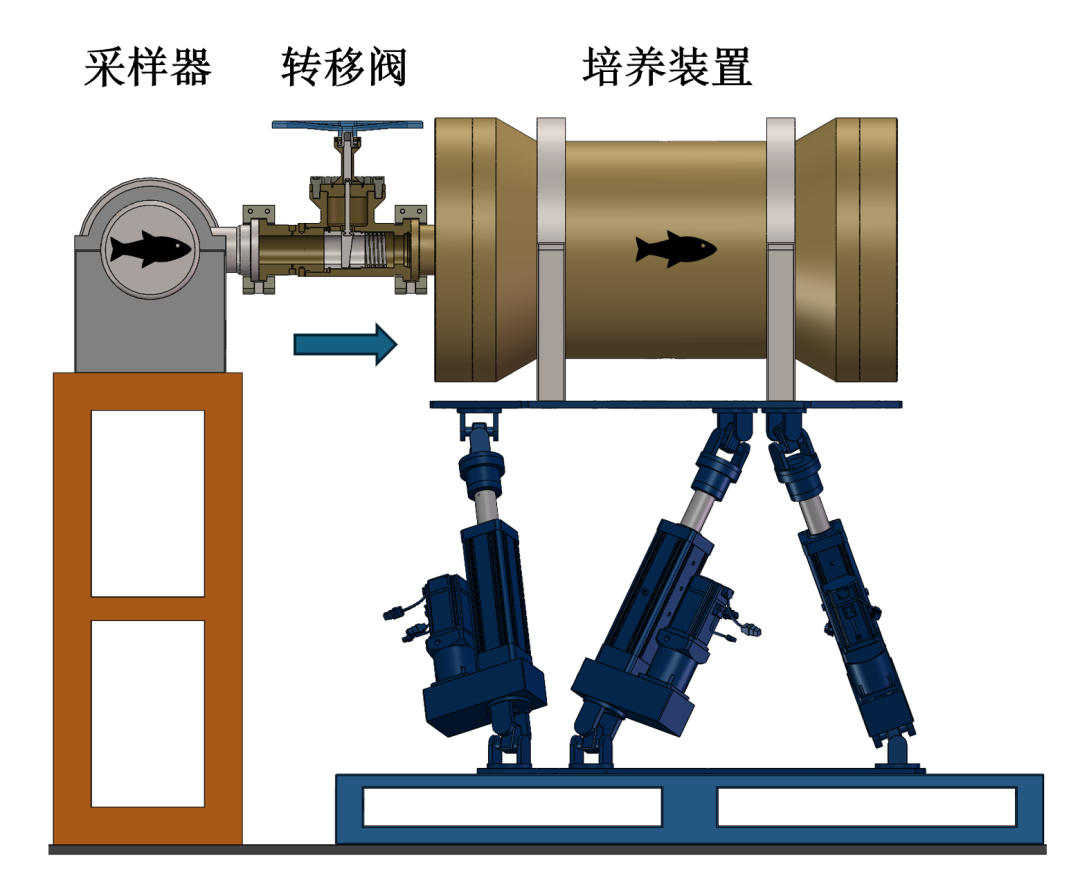 采样器　转移阀　培养装置